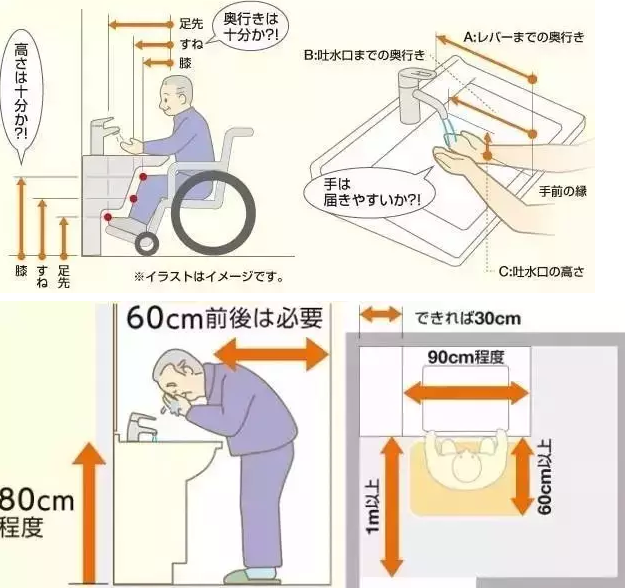 高さは十分か?!

足先
すね
膝

奥行きは十分か?!

膝
すね
足先

※イラストはイメージです。

A:レバーまでの奥行き
B:吐水口までの奥行き

手は届きやすいか?!

手前の縁

C:吐水口の高さ

60cm前後は必要

80cm程度

できれば30cm

90cm程度

1m以上

60cm以上